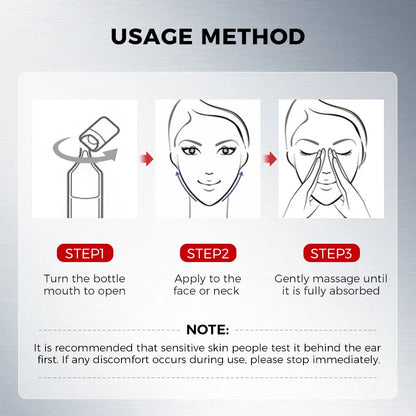 USAGE METHOD

STEP1
Turn the bottle mouth to open

STEP2
Apply to the face or neck

STEP3
Gently massage until it is fully absorbed

NOTE:
It is recommended that sensitive skin people test it behind the ear first. If any discomfort occurs during use, please stop immediately.